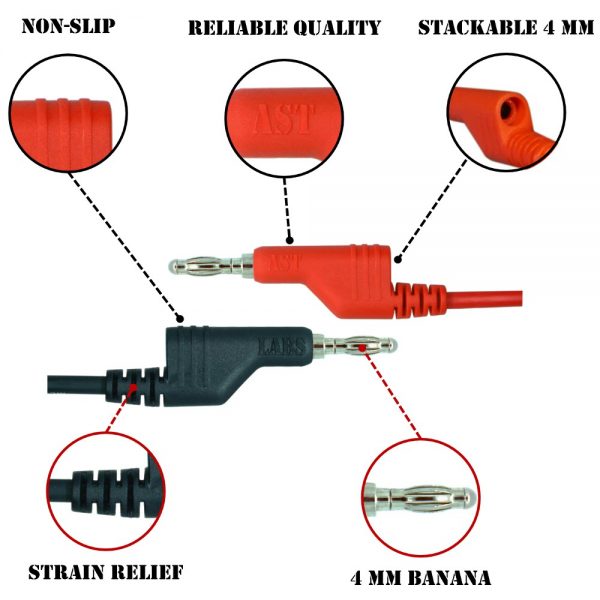 NON-SLIP

RELIABLE QUALITY

STACKABLE 4 MM

AST

AST

LABS

STRAIN RELIEF

4 MM BANANA